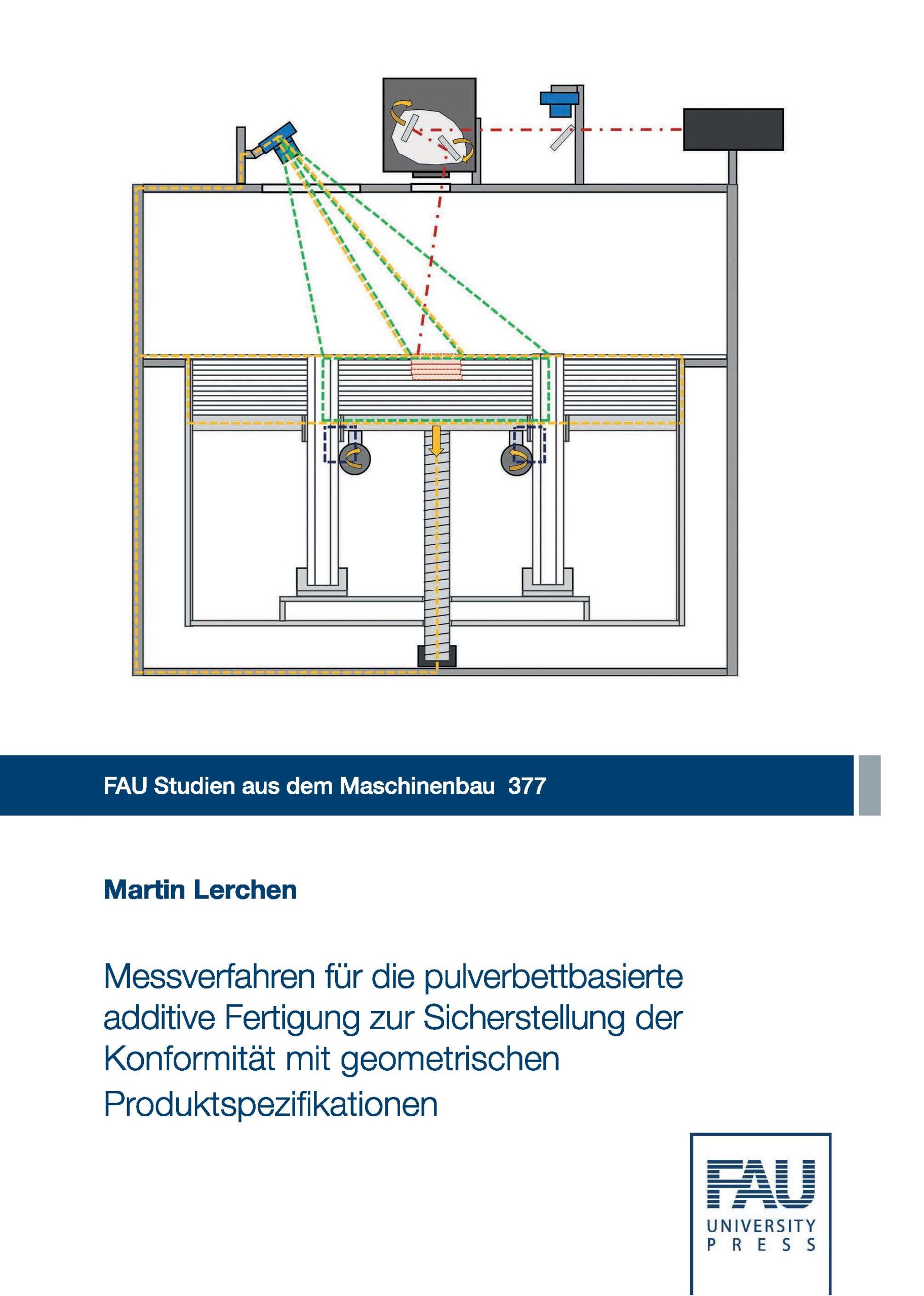 FAU Studien aus dem Maschinenbau 377

Martin Lerchen

Messverfahren für die pulverbettbasierte additive Fertigung zur Sicherstellung der Konformität mit geometrischen Produktspezifikationen

FAU
UNIVERSITY PRESS